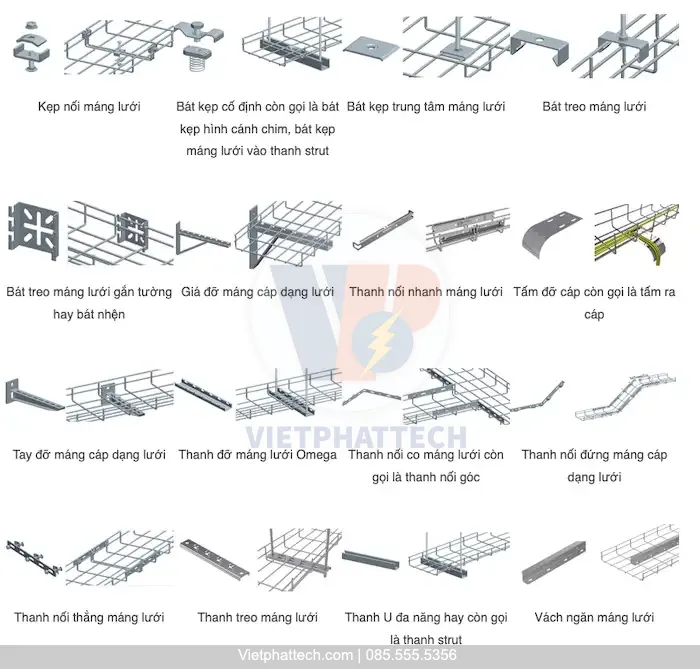 Kẹp nối máng lưới

Bát kẹp cố định còn gọi là bát kẹp hình cánh chim, bát kẹp máng lưới vào thanh strut

Bát kẹp trung tâm máng lưới

Bát treo máng lưới

Bát treo máng lưới gắn tường hay bát nhện

Giá đỡ máng cáp dạng lưới

Thanh nối nhanh máng lưới

Tấm đỡ cáp còn gọi là tấm ra cáp

VIETPHATTECH

Tay đỡ máng cáp dạng lưới

Thanh đỡ máng lưới Omega

Thanh nối co máng lưới còn gọi là thanh nối góc

Thanh nối đứng máng cáp dạng lưới

Thanh nối thẳng máng lưới

Thanh treo máng lưới

Thanh U đa năng hay còn gọi là thanh strut

Vách ngăn máng lưới

Vietphattech.com | 085.555.5356